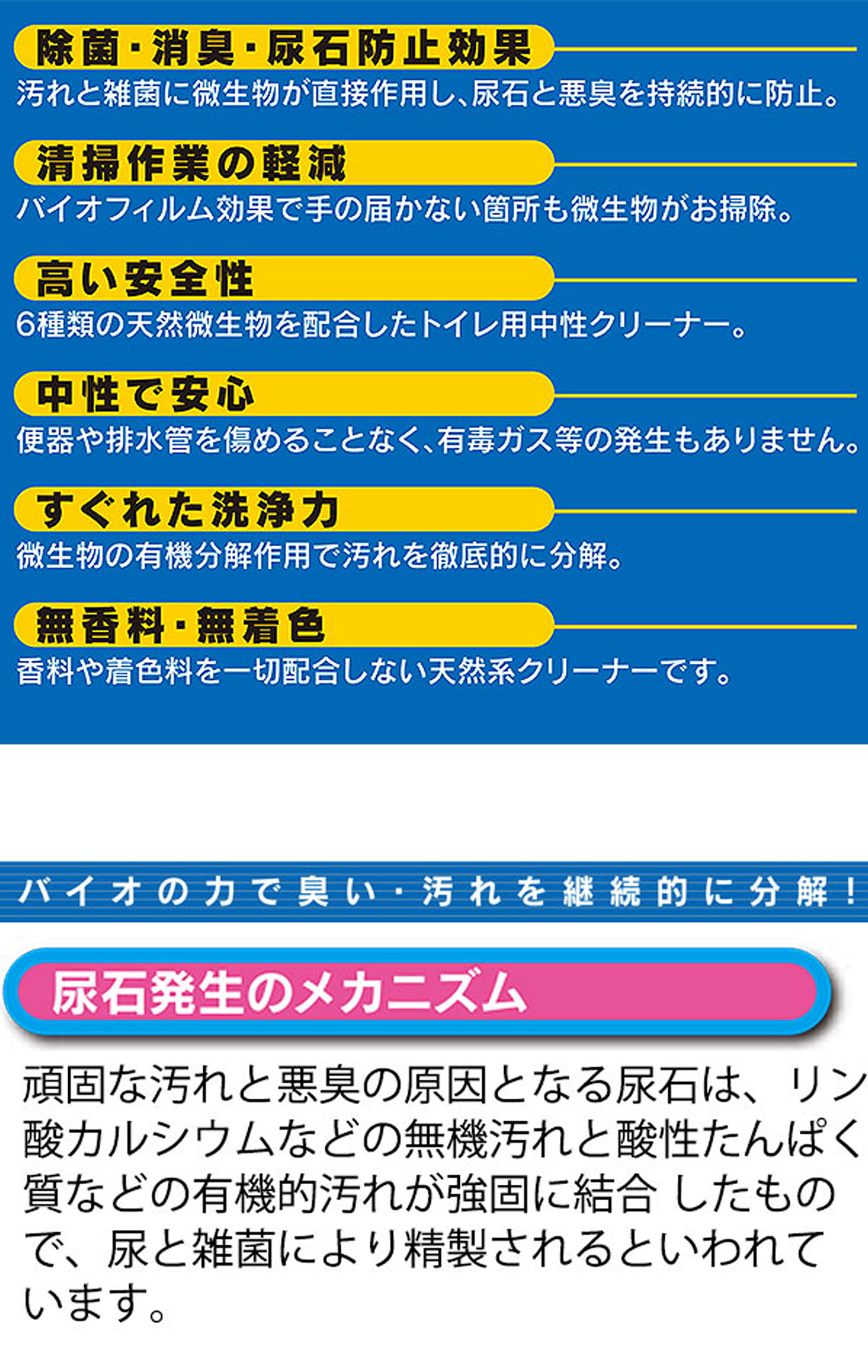 除菌・消臭・尿石防止効果

汚れと雑菌に微生物が直接作用し、尿石と悪臭を持続的に防止。

清掃作業の軽減

バイオフィルム効果で手の届かない箇所も微生物がお掃除。

高い安全性

6種類の天然微生物を配合したトイレ用中性クリーナー。

中性で安心

便器や排水管を傷めることなく、有毒ガス等の発生もありません。

すぐれた洗浄力

微生物の有機分解作用で汚れを徹底的に分解。

無香料・無着色

香料や着色料を一切配合しない天然系クリーナーです。

バイオの力で臭い・汚れを継続的に分解！

尿石発生のメカニズム

頑固な汚れと悪臭の原因となる尿石は、リン酸カルシウムなどの無機汚れと酸性たんぱく質などの有機的汚れが強固に結合 したもので、尿と雑菌により精製されるといわれています。